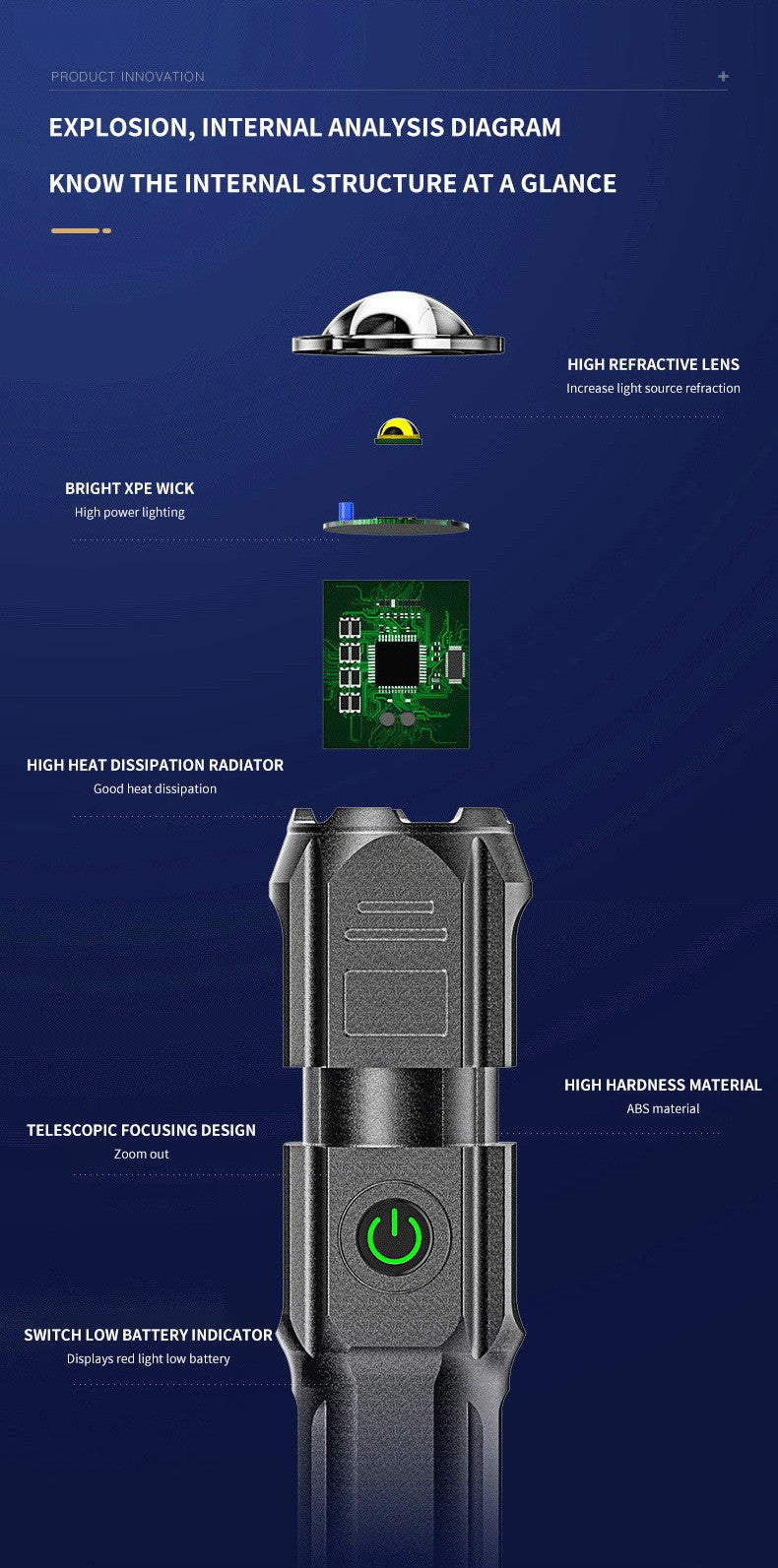 PRODUCT INNOVATION

+

EXPLOSION, INTERNAL ANALYSIS DIAGRAM

KNOW THE INTERNAL STRUCTURE AT A GLANCE

HIGH REFRACTIVE LENS
Increase light source refraction

BRIGHT XPE WICK
High power lighting

HIGH HEAT DISSIPATION RADIATOR
Good heat dissipation

HIGH HARDNESS MATERIAL
ABS material

TELESCOPIC FOCUSING DESIGN
Zoom out

SWITCH LOW BATTERY INDICATOR
Displays red light low battery