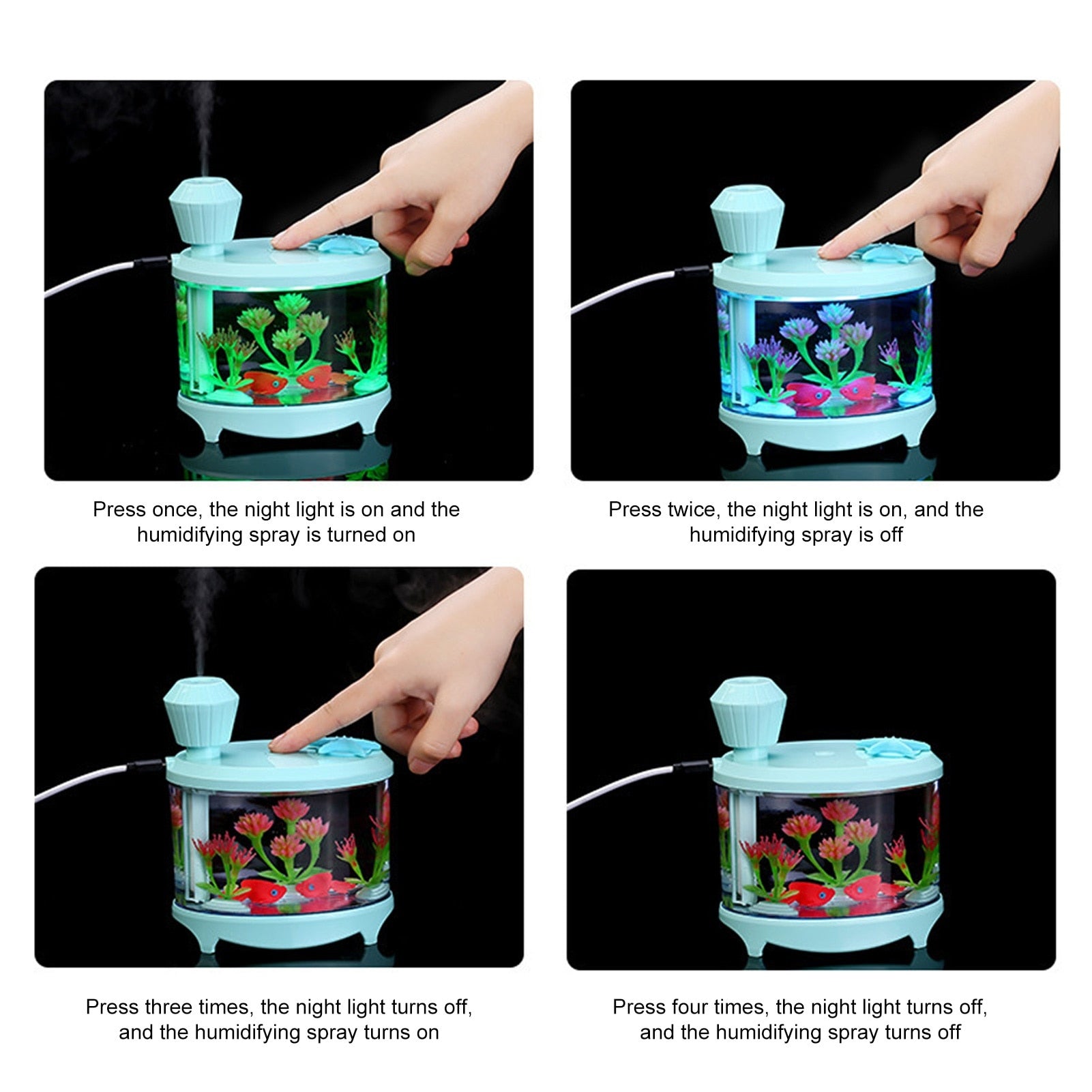 Press once, the night light is on and the humidifying spray is turned on

Press twice, the night light is on, and the humidifying spray is off

Press three times, the night light turns off, and the humidifying spray turns on

Press four times, the night light turns off, and the humidifying spray turns off