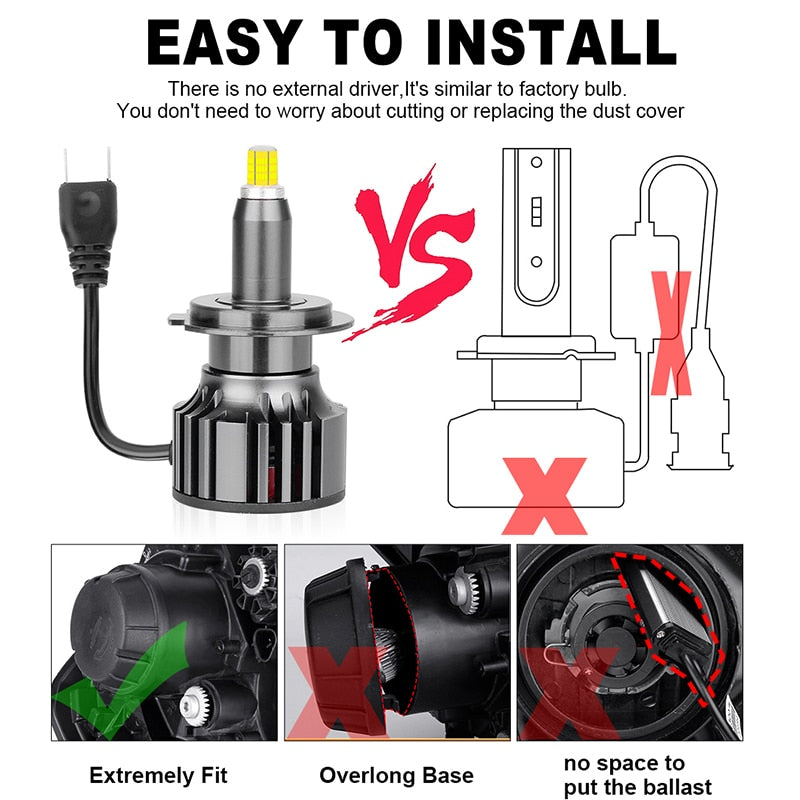 EASY TO INSTALL

There is no external driver,It's similar to factory bulb.
You don't need to worry about cutting or replacing the dust cover

VS

Extremely Fit

Overlong Base

no space to put the ballast